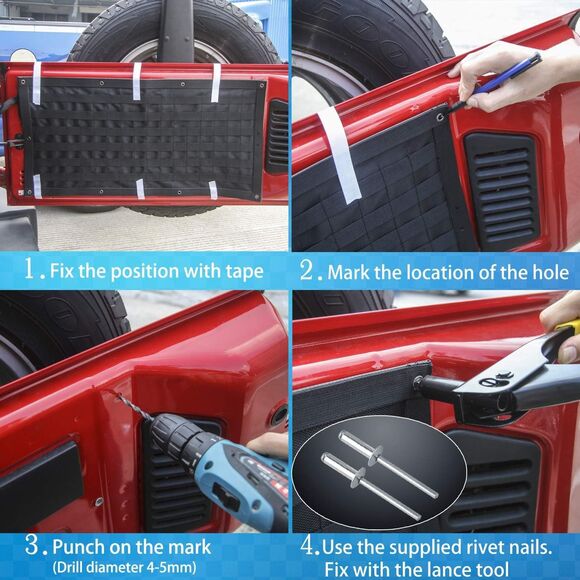 1. Fix the position with tape

2. Mark the location of the hole

3. Punch on the mark
(Drill diameter 4-5mm)

4. Use the supplied rivet nails.
Fix with the lance tool